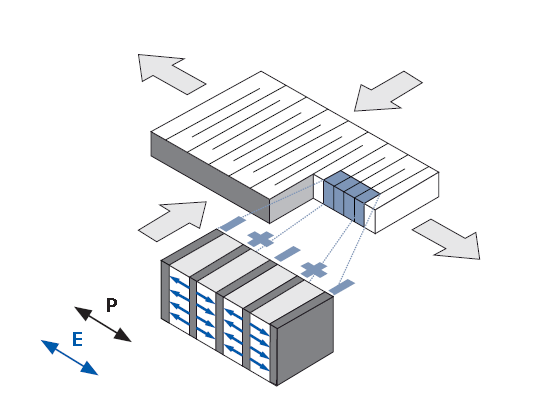 P
E