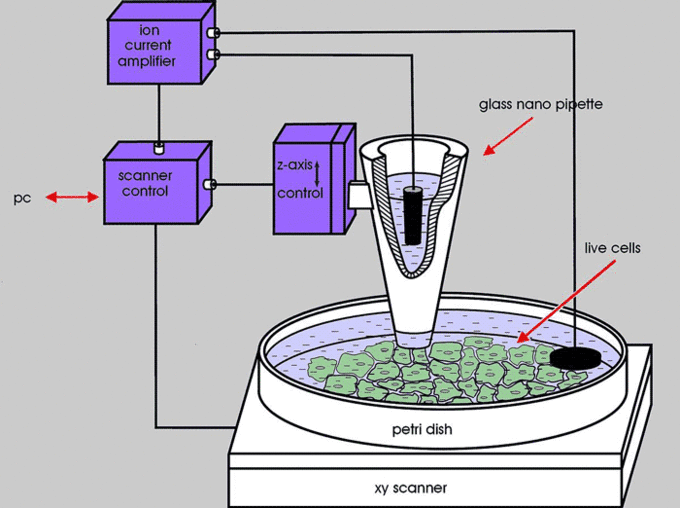 ion current amplifier

glass nano pipette

scanner control

z-axis control

pc

live cells

petri dish

xy scanner