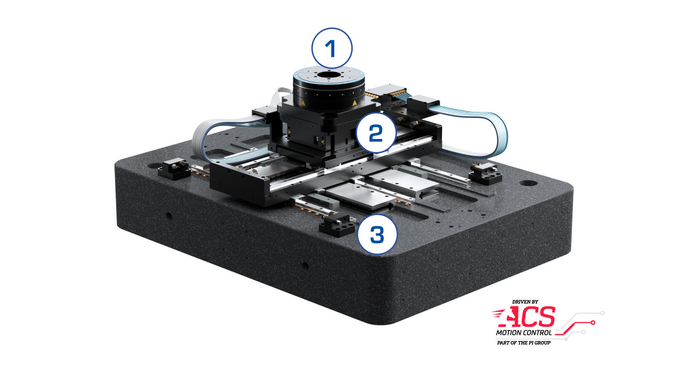 1

2

3

DRIVEN BY
ACS
MOTION CONTROL
PART OF THE PI GROUP